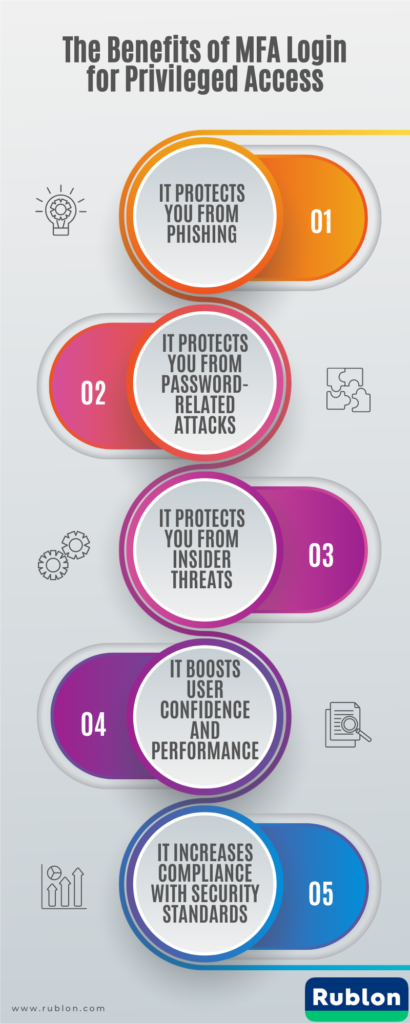 The Benefits of MFA Login for Privileged Access

IT PROTECTS YOU FROM PHISHING

01

02

IT PROTECTS YOU FROM PASSWORD-RELATED ATTACKS

IT PROTECTS YOU FROM INSIDER THREATS

03

04

IT BOOSTS USER CONFIDENCE AND PERFORMANCE

IT INCREASES COMPLIANCE WITH SECURITY STANDARDS

05

www.rublon.com

Rublon